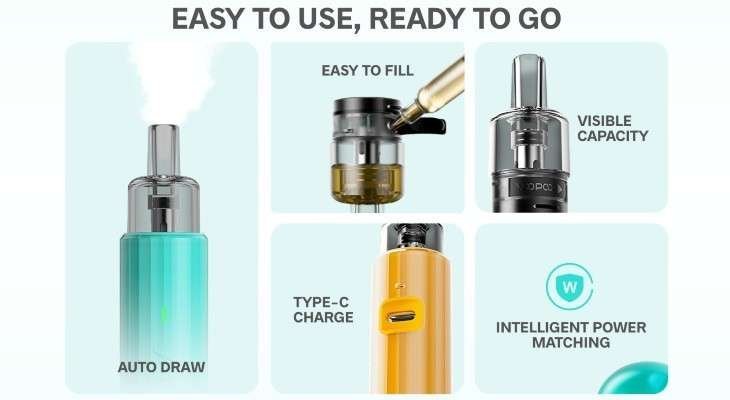 EASY TO USE, READY TO GO

AUTO DRAW

EASY TO FILL

VISIBLE CAPACITY

VOOPOO

TYPE-C CHARGE

W

INTELLIGENT POWER MATCHING